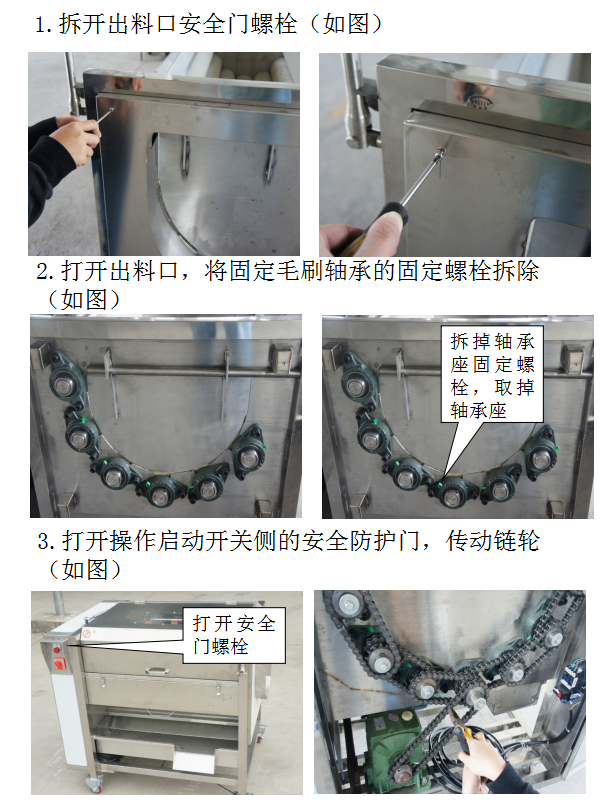 1. 拆开出料口安全门螺栓（如图）

2. 打开出料口，将固定毛刷轴承的固定螺栓拆除（如图）

拆掉轴承座固定螺栓，取掉轴承座

3. 打开操作启动开关侧的安全防护门，传动链轮（如图）

打开安全门螺栓